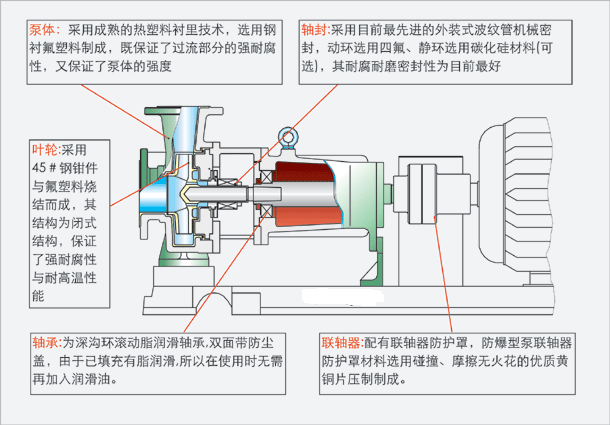 泵体：采用成熟的热塑料衬里技术，选用钢衬氟塑料制成，既保证了过流部分的强耐腐性，又保证了泵体的强度

轴封：采用目前最先进的外装式波纹管机械密封，动环选用四氟、静环选用碳化硅材料(可选)，其耐腐耐磨密封性为目前最好

叶轮:采用45＃钢钳件与氟塑料烧结而成，其结构为闭式结构，保证了强耐腐性与耐高温性能

轴承:为深沟环滚动脂润滑轴承,双面带防尘盖，由于已填充有脂润滑,所以在使用时无需再加入润滑油。

联轴器:配有联轴器防护罩，防爆型泵联轴器防护罩材料选用碰撞、摩擦无火花的优质黄铜片压制制成。